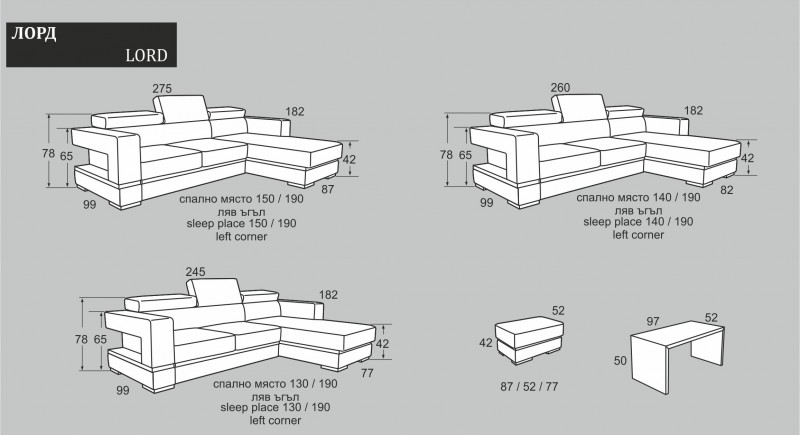 ЛОРД
LORD

275
182
78
65
42
87
99
спално място 150 / 190
ляв ъгъл
sleep place 150 / 190
left corner

260
182
78
65
42
82
99
спално място 140 / 190
ляв ъгъл
sleep place 140 / 190
left corner

245
182
78
65
42
77
99
спално място 130 / 190
ляв ъгъл
sleep place 130 / 190
left corner

52
42
87 / 52 / 77

97
52
50