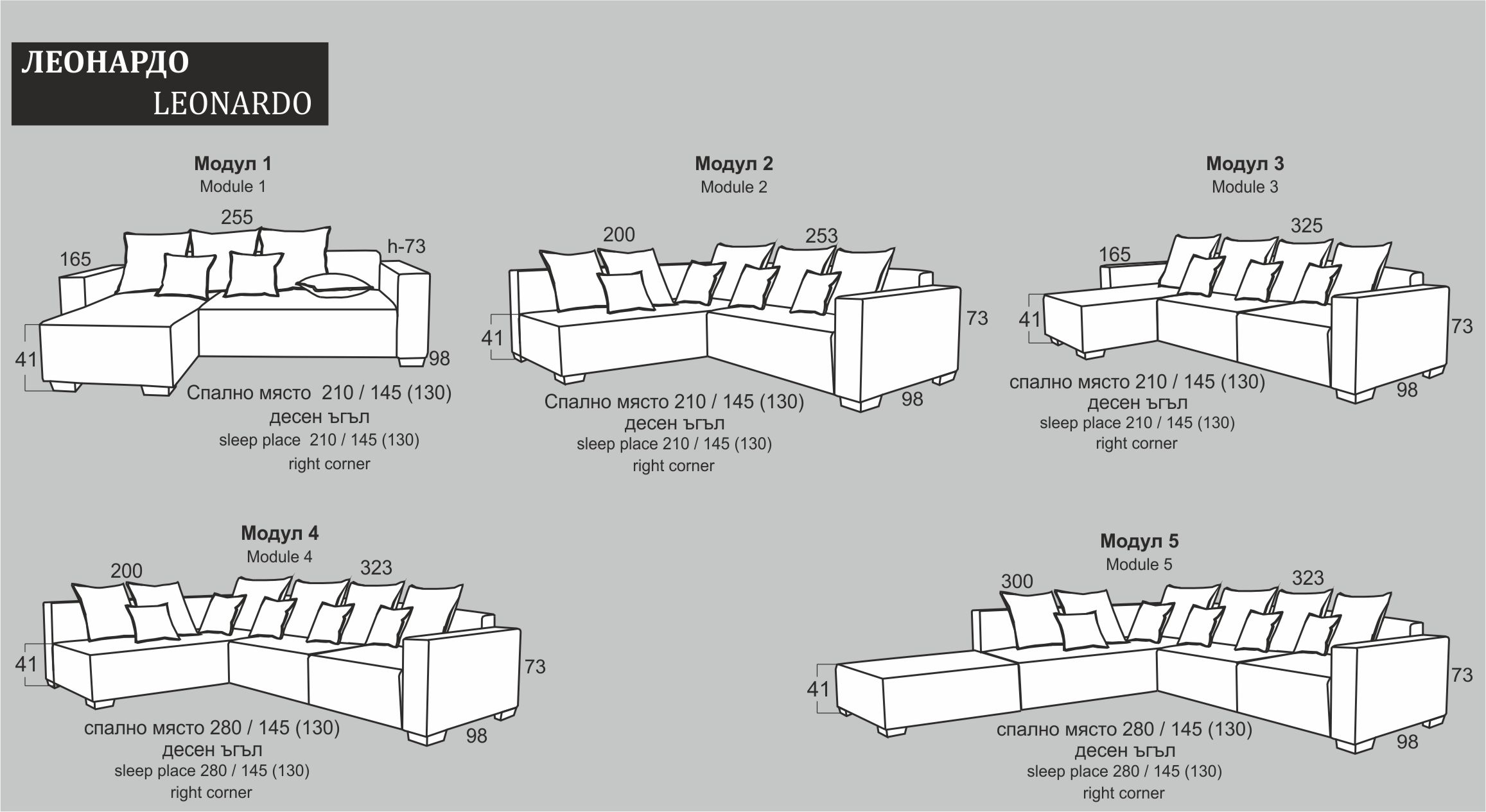 ЛЕОНАРДО
LEONARDO

Модул 1
Module 1

255
165
h-73
41
98

Спално място 210 / 145 (130)
десен ъгъл
sleep place 210 / 145 (130)
right corner

Модул 2
Module 2

200
253
41
73
98

Спално място 210 / 145 (130)
десен ъгъл
sleep place 210 / 145 (130)
right corner

Модул 3
Module 3

325
165
41
73
98

спално място 210 / 145 (130)
десен ъгъл
sleep place 210 / 145 (130)
right corner

Модул 4
Module 4

200
323
41
73
98

спално място 280 / 145 (130)
десен ъгъл
sleep place 280 / 145 (130)
right corner

Модул 5
Module 5

300
323
41
73
98

спално място 280 / 145 (130)
десен ъгъл
sleep place 280 / 145 (130)
right corner