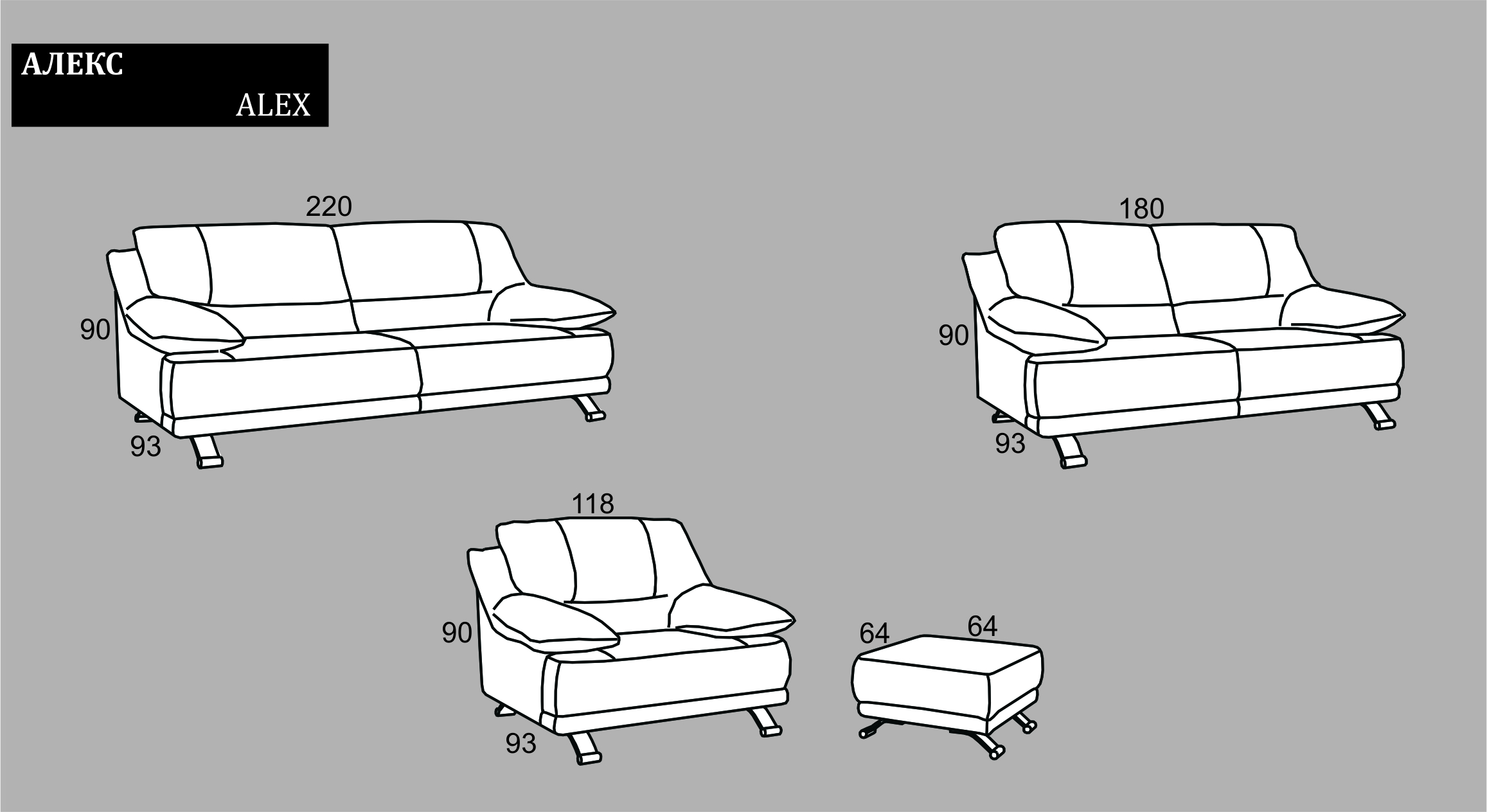 АЛЕКС
ALEX

220
90
93

180
90
93

118
90
93

64
64